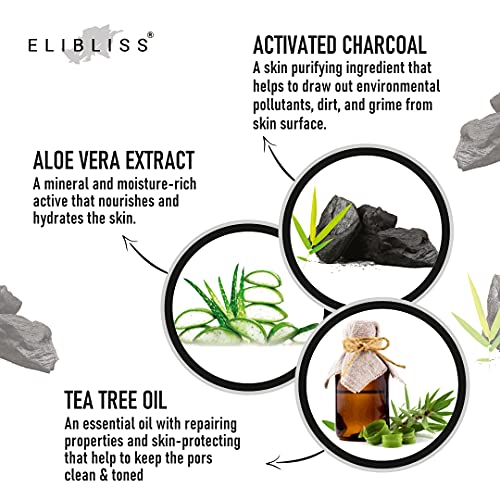 ELIBLISS®

ACTIVATED CHARCOAL
A skin purifying ingredient that helps to draw out environmental pollutants, dirt, and grime from skin surface.

ALOE VERA EXTRACT
A mineral and moisture-rich active that nourishes and hydrates the skin.

TEA TREE OIL
An essential oil with repairing properties and skin-protecting that help to keep the pors clean & toned