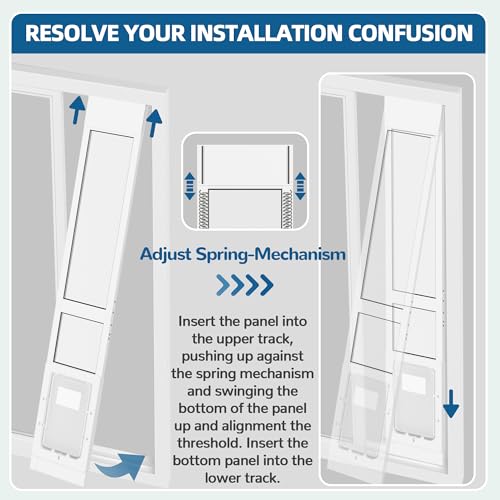 RESOLVE YOUR INSTALLATION CONFUSION

Adjust Spring-Mechanism

Insert the panel into the upper track, pushing up against the spring mechanism and swinging the bottom of the panel up and alignment the threshold. Insert the bottom panel into the lower track.