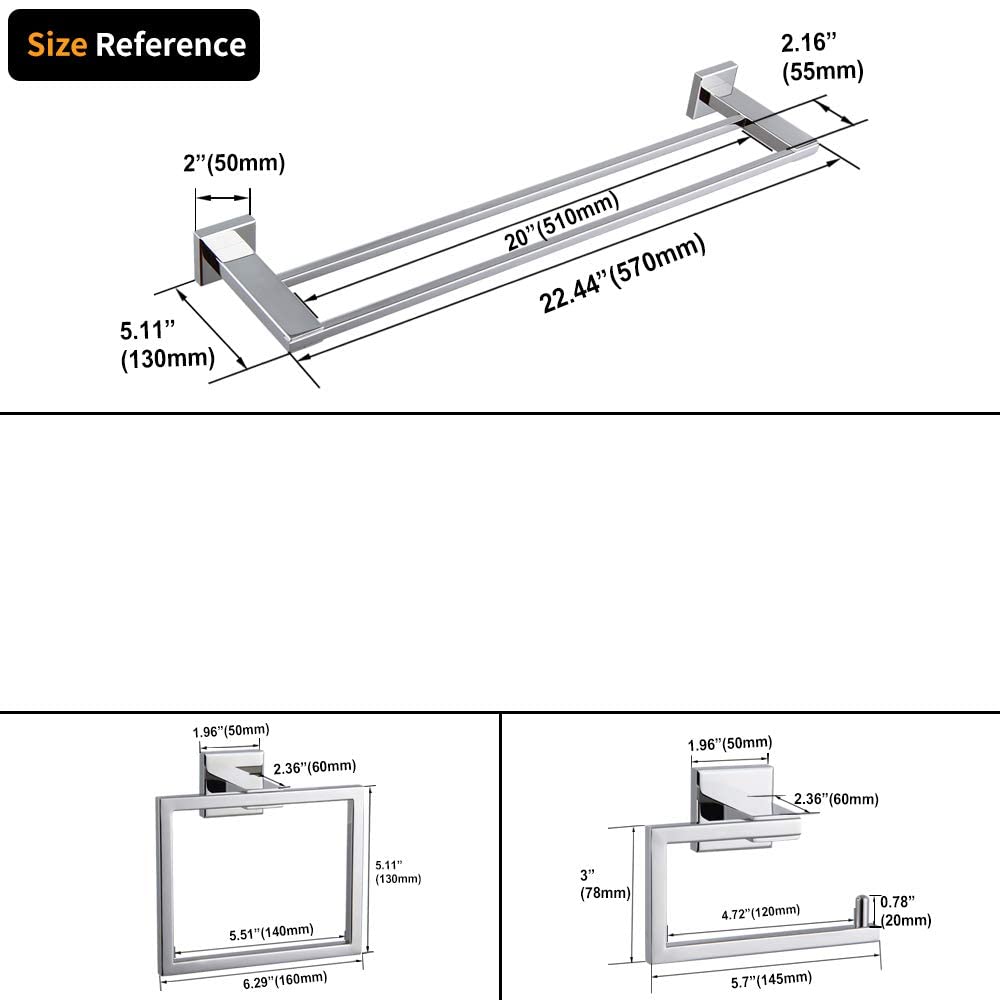 Size Reference

2.16”
(55mm)

2”(50mm)

20”(510mm)

22.44”(570mm)

5.11”
(130mm)

1.96”(50mm)

2.36”(60mm)

5.11”
(130mm)

5.51”(140mm)

6.29”(160mm)

1.96”(50mm)

2.36”(60mm)

3”
(78mm)

4.72”(120mm)

0.78”
(20mm)

5.7”(145mm)