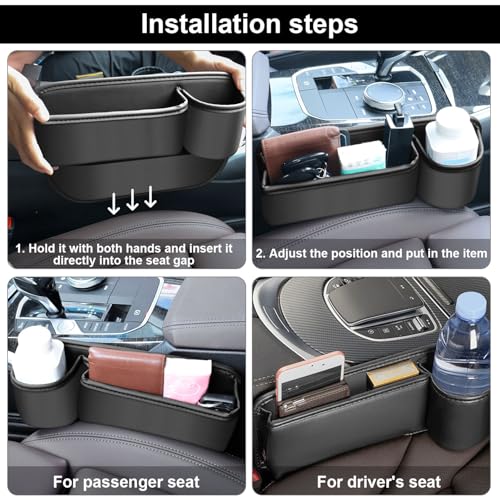 Installation steps

1. Hold it with both hands and insert it directly into the seat gap

2. Adjust the position and put in the item

For passenger seat

For driver's seat