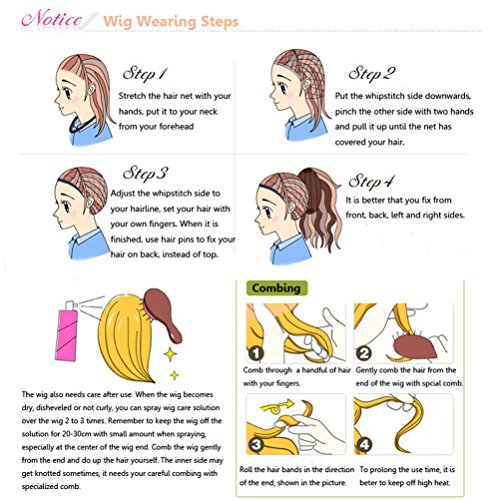 Notice Wig Wearing Steps

Step 1
Stretch the hair net with your hands, put it to your neck from your forehead

Step 2
Put the whipstitch side downwards, pinch the other side with two hands and pull it up until the net has covered your hair.

Step 3
Adjust the whipstitch side to your hairline, set your hair with your own fingers. When it is finished, use hair pins to fix your hair on back, instead of top.

Step 4
It is better that you fix from front, back, left and right sides.

The wig also needs care after use. When the wig becomes dry, disheveled or not curly, you can spray wig care solution over the wig 2 to 3 times. Remember to keep the wig off the solution for 20-30cm with small amount when spraying, especially at the center of the wig end. Comb the wig gently from the end and do up the hair yourself. The inner side may get knotted sometimes, it needs your careful combing with specialized comb.

Combing

1
Comb through a handful of hair with your fingers.

2
Gently comb the hair from the end of the wig with spcial comb.

3
Roll the hair bands in the direction of the end, shown in the picture.

4
To prolong the use time, it is beter to keep off high heat.