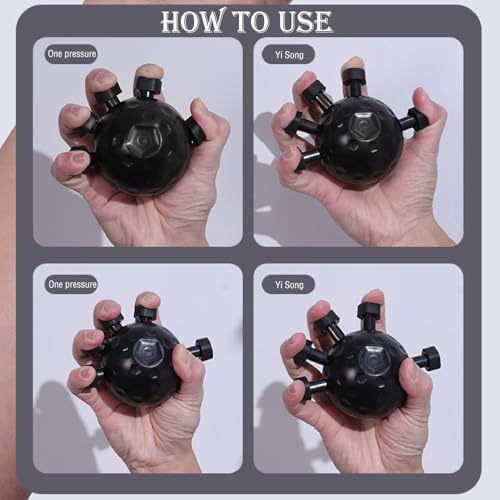 HOW TO USE

One pressure

Yi Song

One pressure

Yi Song