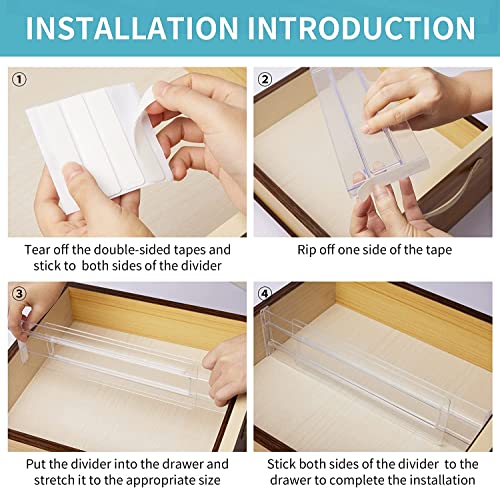 INSTALLATION INTRODUCTION

①

Tear off the double-sided tapes and stick to both sides of the divider

②

Rip off one side of the tape

③

Put the divider into the drawer and stretch it to the appropriate size

④

Stick both sides of the divider to the drawer to complete the installation