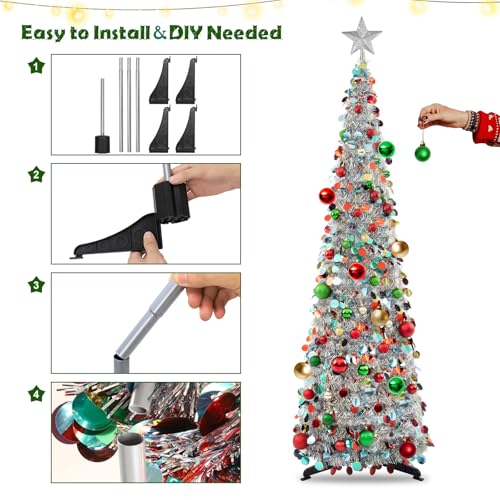 Easy to Install & DIY Needed

1

2

3

4