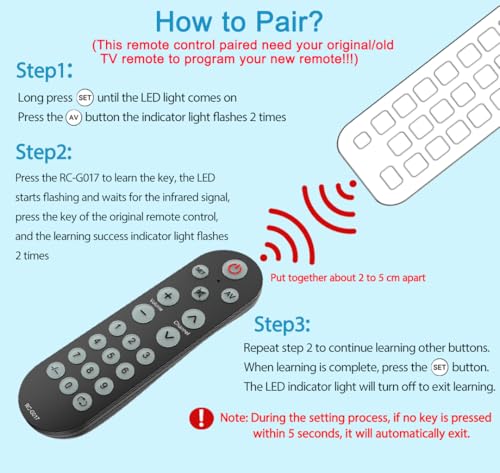 How to Pair?
(This remote control paired need your original/old TV remote to program your new remote!!!)

Step1:
Long press SET until the LED light comes on
Press the AV button the indicator light flashes 2 times

Step2:
Press the RC-G017 to learn the key, the LED starts flashing and waits for the infrared signal, press the key of the original remote control, and the learning success indicator light flashes 2 times

Put together about 2 to 5 cm apart

SET
AV
Volume
Channel
1 2 3 4 5 6 7 8 9 0
RC-G017

Step3:
Repeat step 2 to continue learning other buttons. When learning is complete, press the SET button. The LED indicator light will turn off to exit learning.

Note: During the setting process, if no key is pressed within 5 seconds, it will automatically exit.