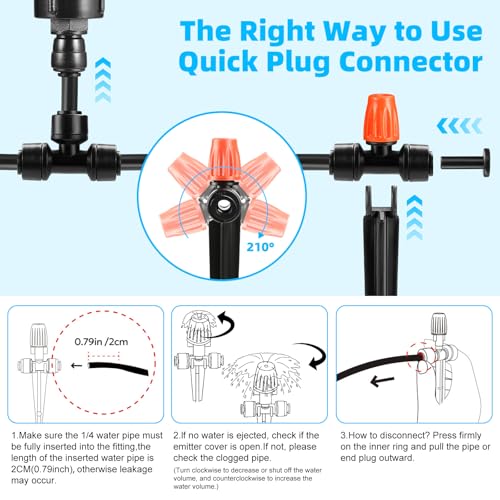 The Right Way to Use Quick Plug Connector

210°

0.79in /2cm

1.Make sure the 1/4 water pipe must be fully inserted into the fitting,the length of the inserted water pipe is 2CM(0.79inch), otherwise leakage may occur.

2.If no water is ejected, check if the emitter cover is open.If not, please check the clogged pipe.

(Turn clockwise to decrease or shut off the water volume, and counterclockwise to increase the water volume.)

3.How to disconnect? Press firmly on the inner ring and pull the pipe or end plug outward.