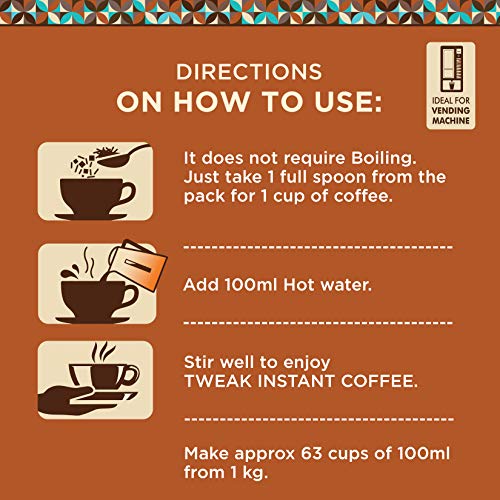 DIRECTIONS
ON HOW TO USE:

IDEAL FOR
VENDING
MACHINE

It does not require Boiling. Just take 1 full spoon from the pack for 1 cup of coffee.

Add 100ml Hot water.

Stir well to enjoy
TWEAK INSTANT COFFEE.

Make approx 63 cups of 100ml from 1 kg.