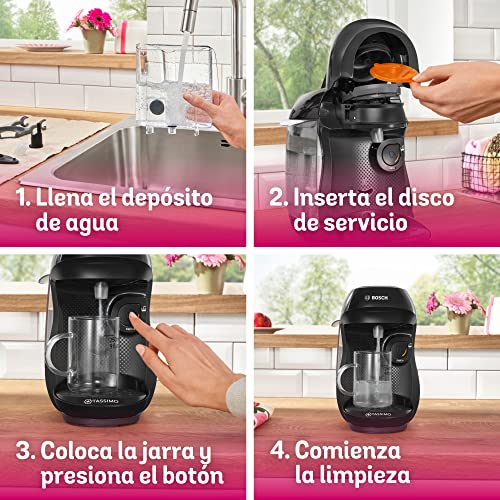 1. Llena el depósito de agua

2. Inserta el disco de servicio

TASSIMO

3. Coloca la jarra y presiona el botón

BOSCH

TASSIMO

4. Comienza la limpieza