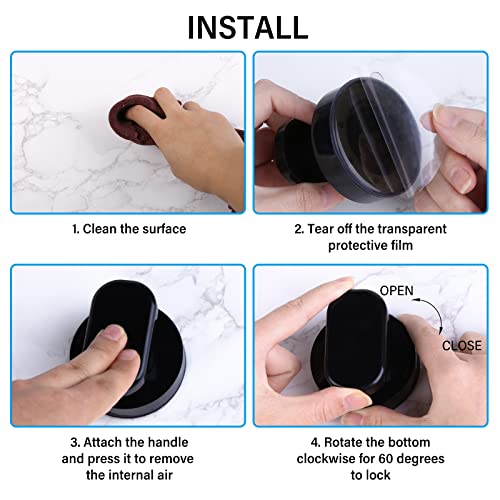 INSTALL

1. Clean the surface

2. Tear off the transparent protective film

3. Attach the handle and press it to remove the internal air

OPEN
CLOSE

4. Rotate the bottom clockwise for 60 degrees to lock