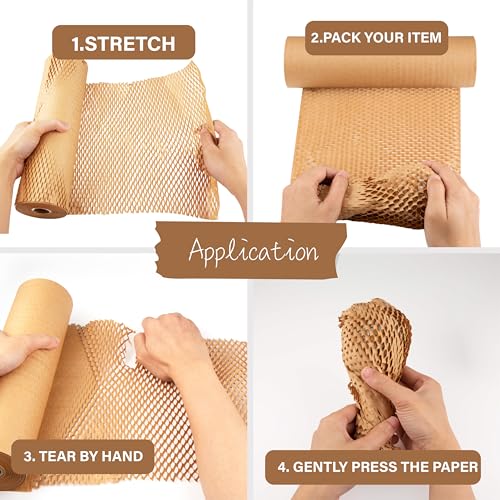 1.STRETCH

2.PACK YOUR ITEM

Application

3. TEAR BY HAND

4. GENTLY PRESS THE PAPER