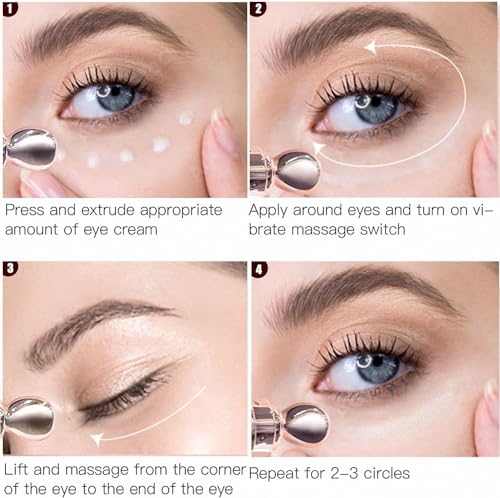 1
Press and extrude appropriate amount of eye cream

2
Apply around eyes and turn on vibrate massage switch

3
Lift and massage from the corner of the eye to the end of the eye

4
Repeat for 2-3 circles