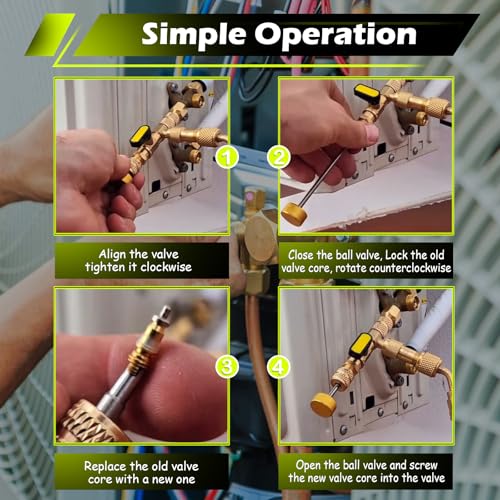 Simple Operation

1

Align the valve tighten it clockwise

2

Close the ball valve, Lock the old valve core, rotate counterclockwise

3

Replace the old valve core with a new one

4

Open the ball valve and screw the new valve core into the valve