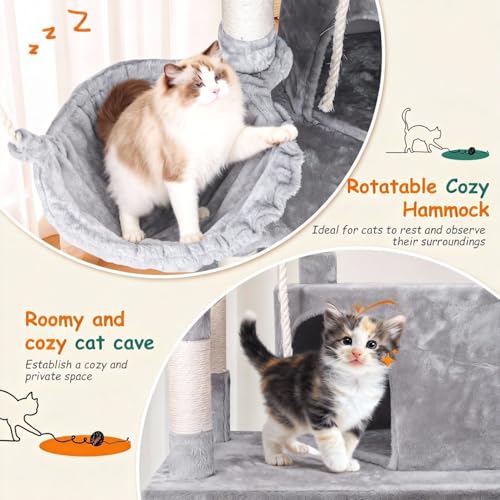 z z Z

Rotatable Cozy Hammock

Ideal for cats to rest and observe their surroundings

Roomy and cozy cat cave

Establish a cozy and private space