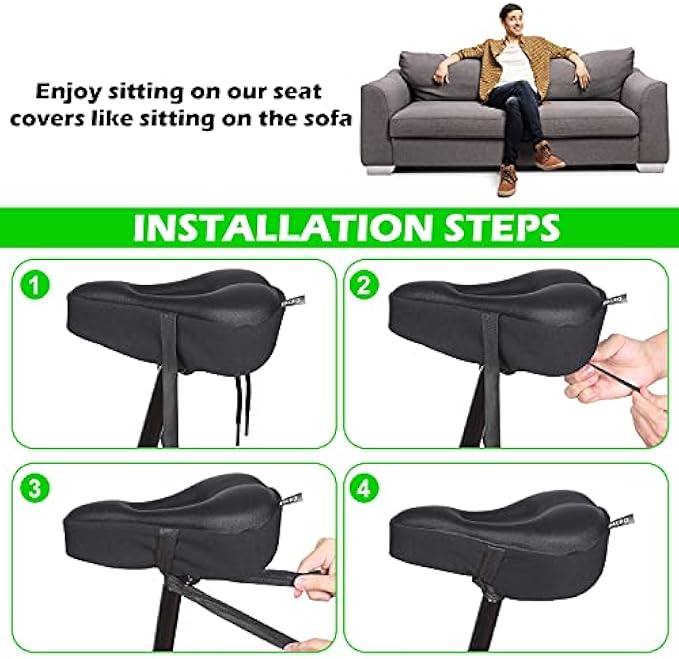 Enjoy sitting on our seat covers like sitting on the sofa

INSTALLATION STEPS

1

2

3

4