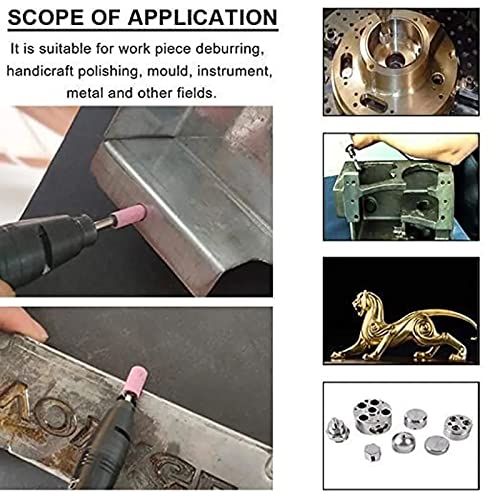 SCOPE OF APPLICATION

It is suitable for work piece deburring, handicraft polishing, mould, instrument, metal and other fields.