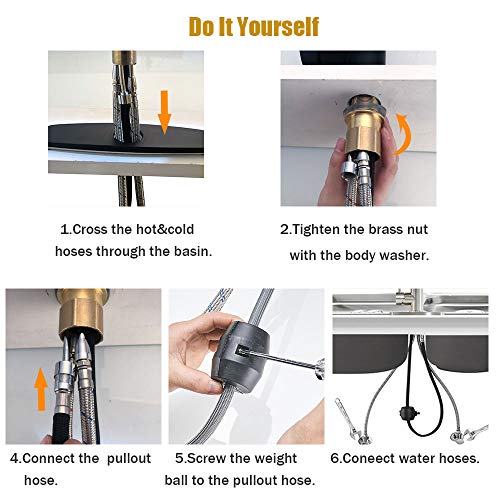 Do It Yourself

1.Cross the hot&cold hoses through the basin.

2.Tighten the brass nut with the body washer.

4.Connect the pullout hose.

5.Screw the weight ball to the pullout hose.

6.Coneect water hoses.