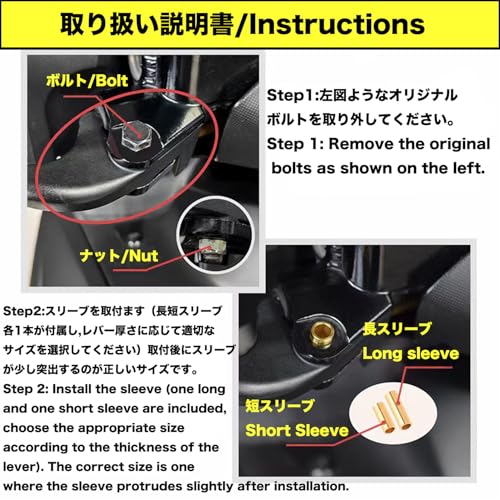 取り扱い説明書/Instructions

ボルト/Bolt

ナット/Nut

Step1:左図ようなオリジナルボルトを取り外してください。
Step 1: Remove the original bolts as shown on the left.

Step2:スリーブを取付ます（長短スリーブ各1本が付属し,レバー厚さに応じて適切なサイズを選択してください）取付後にスリーブが少し突出するのが正しいサイズです。
Step 2: Install the sleeve (one long and one short sleeve are included, choose the appropriate size according to the thickness of the lever). The correct size is one where the sleeve protrudes slightly after installation.

長スリーブ
Long sleeve

短スリーブ
Short Sleeve