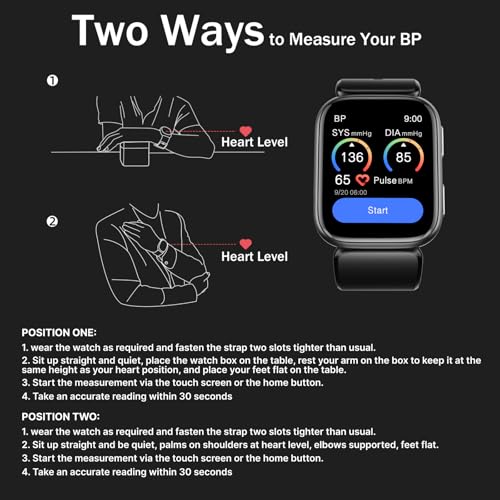 Two Ways to Measure Your BP

①

Heart Level

②

Heart Level

BP 9:00
SYS mmHg DIA mmHg
136 85
65 Pulse BPM
9/20 06:00
Start

POSITION ONE:
1. wear the watch as required and fasten the strap two slots tighter than usual.
2. Sit up straight and quiet, place the watch box on the table, rest your arm on the box to keep it at the same height as your heart position, and place your feet flat on the table.
3. Start the measurement via the touch screen or the home button.
4. Take an accurate reading within 30 seconds

POSITION TWO:
1. wear the watch as required and fasten the strap two slots tighter than usual.
2. Sit up straight and be quiet, palms on shoulders at heart level, elbows supported, feet flat.
3. Start the measurement via the touch screen or the home button.
4. Take an accurate reading within 30 seconds