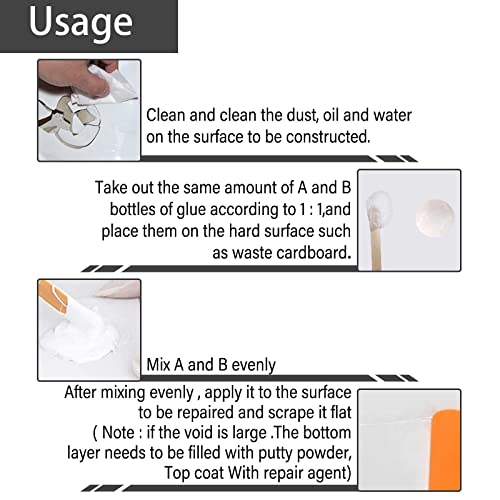 Usage

Clean and clean the dust, oil and water on the surface to be constructed.

Take out the same amount of A and B bottles of glue according to 1 : 1,and place them on the hard surface such as waste cardboard.

Mix A and B evenly

After mixing evenly , apply it to the surface to be repaired and scrape it flat ( Note : if the void is large .The bottom layer needs to be filled with putty powder, Top coat With repair agent)