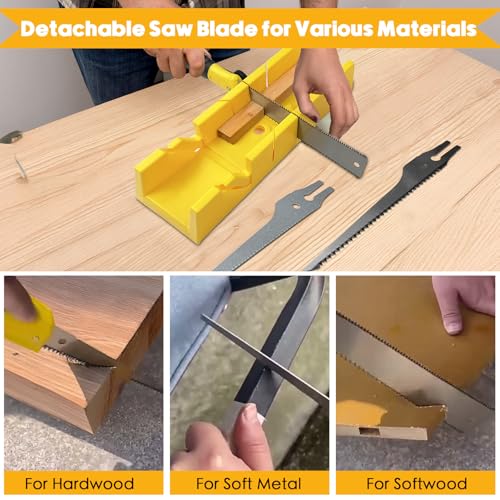 Detachable Saw Blade for Various Materials

For Hardwood

For Soft Metal

For Softwood