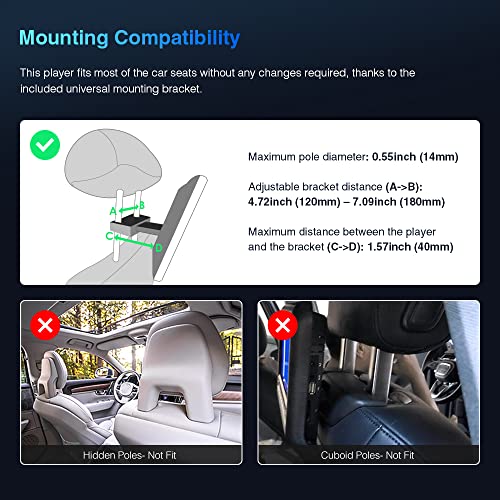 Mounting Compatibility

This player fits most of the car seats without any changes required, thanks to the included universal mounting bracket.

A B C D

Maximum pole diameter: 0.55inch (14mm)

Adjustable bracket distance (A->B): 4.72inch (120mm) – 7.09inch (180mm)

Maximum distance between the player and the bracket (C->D): 1.57inch (40mm)

Hidden Poles- Not Fit

Cuboid Poles- Not Fit