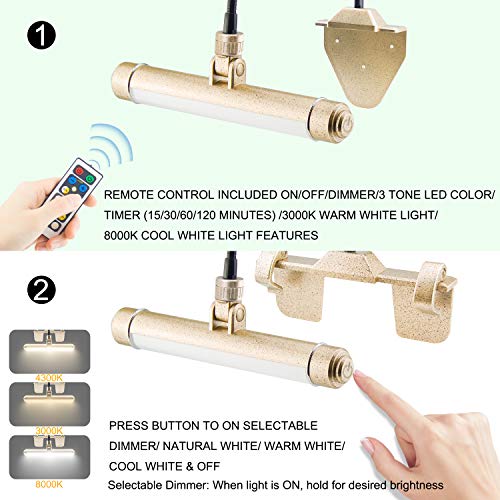 1

REMOTE CONTROL INCLUDED ON/OFF/DIMMER/3 TONE LED COLOR/ TIMER (15/30/60/120 MINUTES) /3000K WARM WHITE LIGHT/ 8000K COOL WHITE LIGHT FEATURES

2

4300K

3000K

8000K

PRESS BUTTON TO ON SELECTABLE DIMMER/ NATURAL WHITE/ WARM WHITE/ COOL WHITE & OFF

Selectable Dimmer: When light is ON, hold for desired brightness