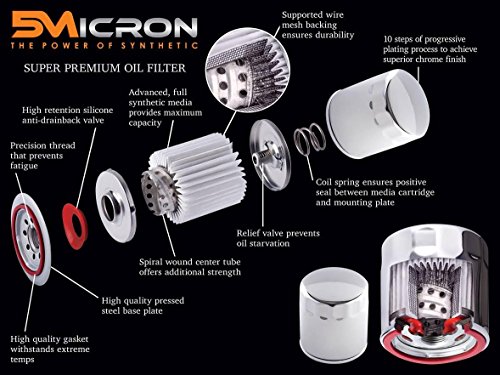 5MICRON
THE POWER OF SYNTHETIC

SUPER PREMIUM OIL FILTER

Supported wire mesh backing ensures durability

10 steps of progressive plating process to achieve superior chrome finish

Advanced, full synthetic media provides maximum capacity

High retention silicone anti-drainback valve

Precision thread that prevents fatigue

Coil spring ensures positive seal between media cartridge and mounting plate

Relief valve prevents oil starvation

Spiral wound center tube offers additional strength

High quality pressed steel base plate

High quality gasket withstands extreme temps