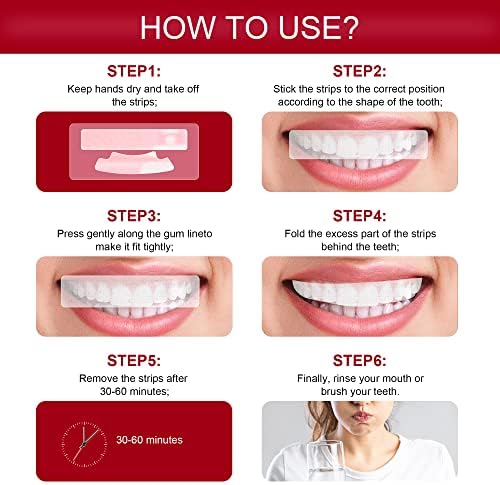 HOW TO USE?

STEP1:
Keep hands dry and take off the strips;

STEP2:
Stick the strips to the correct position according to the shape of the tooth;

STEP3:
Press gently along the gum lineto make it fit tightly;

STEP4:
Fold the excess part of the strips behind the teeth;

STEP5:
Remove the strips after 30-60 minutes;

30-60 minutes

STEP6:
Finally, rinse your mouth or brush your teeth.