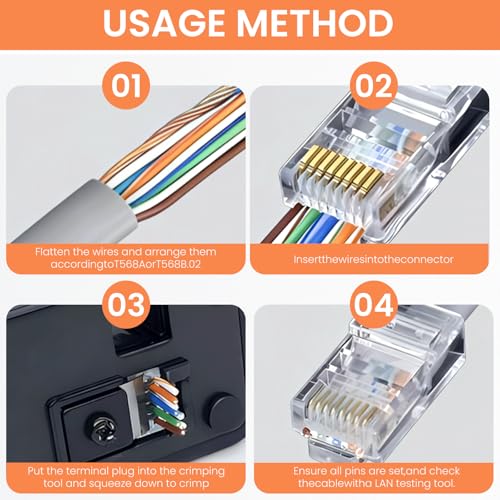 USAGE METHOD

01

Flatten the wires and arrange them accordingtoT568AorT568B.02

02

Insertthewiresintotheconnector

03

Put the terminal plug into the crimping tool and squeeze down to crimp

04

Ensure all pins are set,and check thecablewitha LAN testing tool: