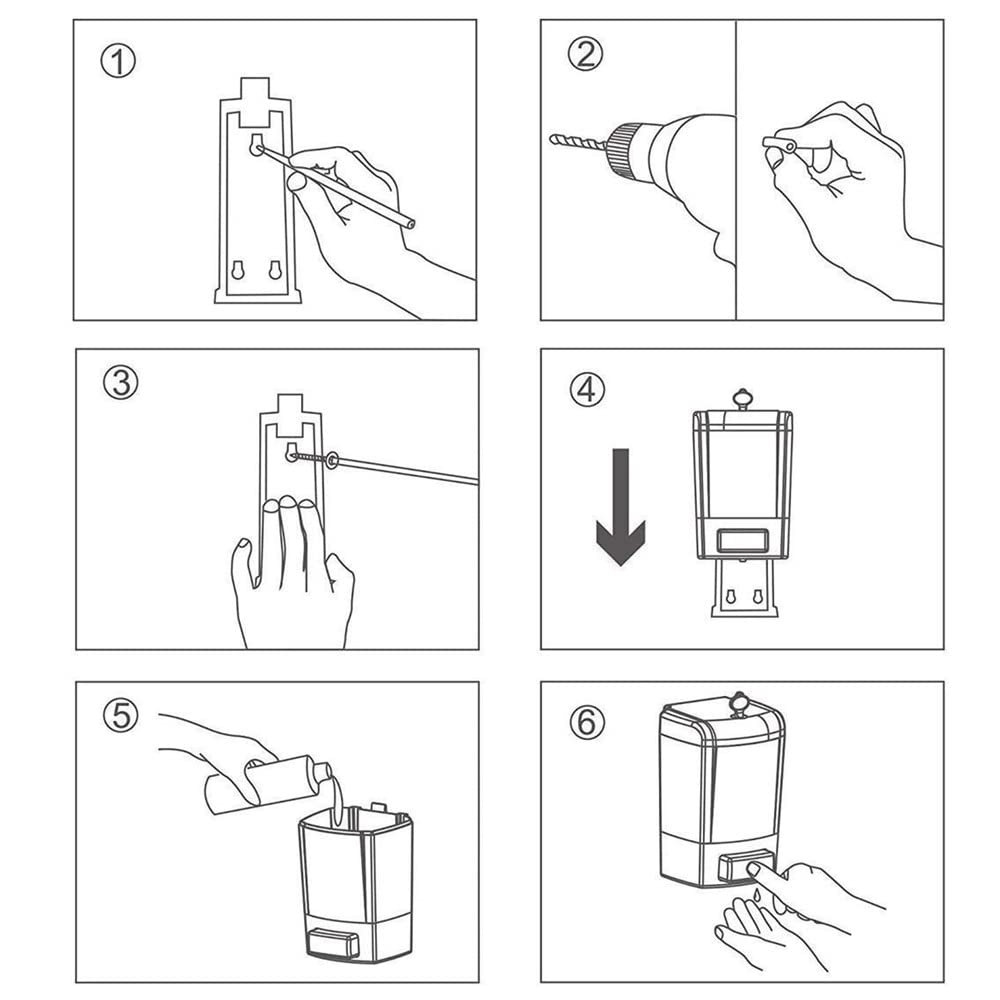 ①

②

③

④

⑤

⑥