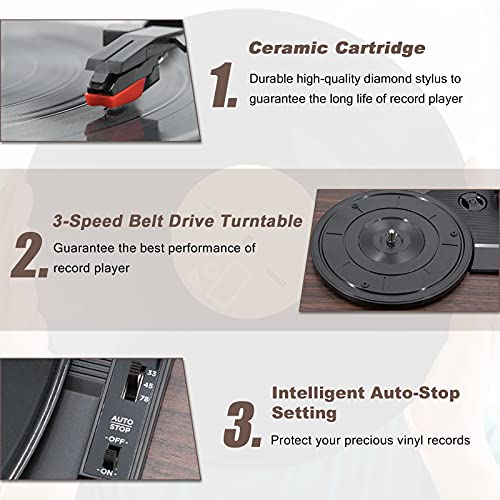 1. Ceramic Cartridge

Durable high-quality diamond stylus to guarantee the long life of record player

2. 3-Speed Belt Drive Turntable

Guarantee the best performance of record player

33
45
78

AUTO STOP
-OFF-
-ON-

3. Intelligent Auto-Stop Setting

Protect your precious vinyl records