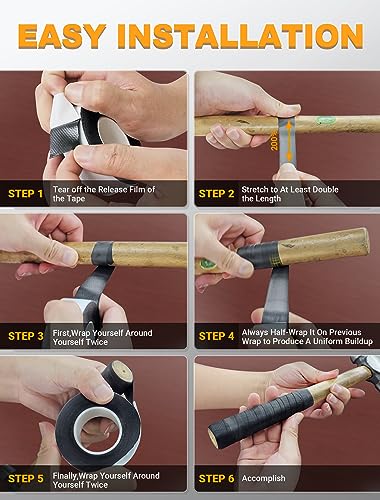 EASY INSTALLATION

STEP 1 Tear off the Release Film of the Tape

200%

STEP 2 Stretch to At Least Double the Length

STEP 3 First,Wrap Yourself Around Yourself Twice

STEP 4 Always Half-Wrap It On Previous Wrap to Produce A Uniform Buildup

STEP 5 Finally,Wrap Yourself Around Yourself Twice

STEP 6 Accomplish