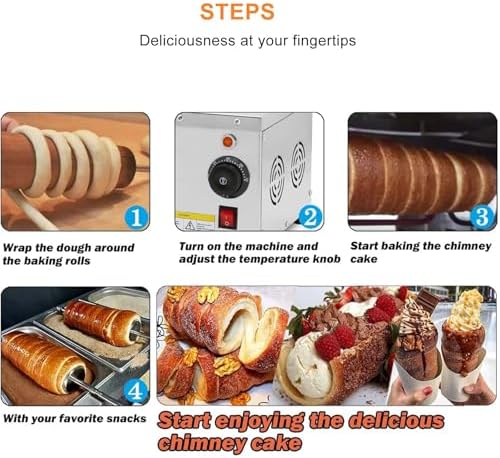 STEPS

Deliciousness at your fingertips

1

Wrap the dough around the baking rolls

2

Turn on the machine and adjust the temperature knob

3

Start baking the chimney cake

4

With your favorite snacks

Start enjoying the delicious chimney cake