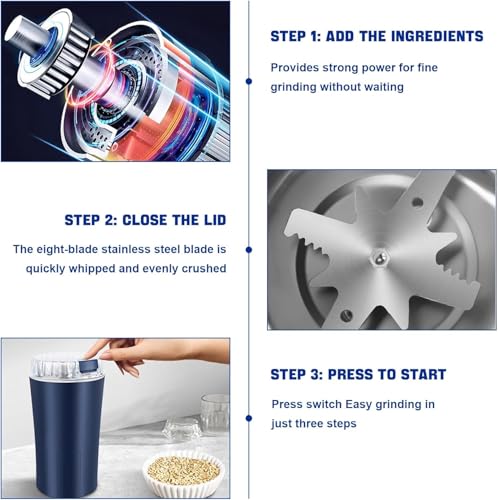 STEP 1: ADD THE INGREDIENTS

Provides strong power for fine grinding without waiting

STEP 2: CLOSE THE LID

The eight-blade stainless steel blade is quickly whipped and evenly crushed

STEP 3: PRESS TO START

Press switch Easy grinding in just three steps