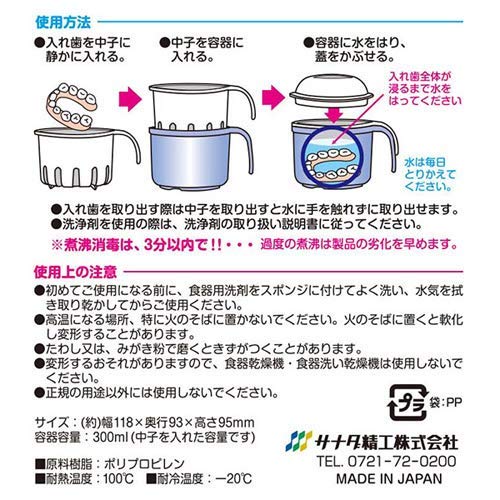 使用方法

●入れ歯を中子に静かに入れる。

●中子を容器に入れる。

●容器に水をはり、蓋をかぶせる。

入れ歯全体が浸るまで水をはってください

水は毎日とりかえてください。

●入れ歯を取り出す際は中子を取り出すと水に手を触れずに取り出せます。
●洗浄剤を使用の際は、洗浄剤の取り扱い説明書に従ってください。
※煮沸消毒は、3分以内で!!・・・ 過度の煮沸は製品の劣化を早めます。

使用上の注意

●初めてご使用になる前に、食器用洗剤をスポンジに付けてよく洗い、水気を拭き取り乾かしてからご使用ください。
●高温になる場所、特に火のそばに置かないでください。火のそばに置くと軟化し変形することがあります。
●たわし又は、みがき粉で磨くときずがつくことがあります。
●変形するおそれがありますので、食器乾燥機・食器洗い乾燥機は使用しないでください。
●正規の用途以外には使用しないでください。

プラ 袋:PP

サイズ:(約)幅118×奥行93×高さ95mm
容器容量:300ml(中子を入れた容量です)

■原料樹脂:ポリプロピレン
■耐熱温度:100℃ ■耐冷温度:−20℃

サナダ精工株式会社
TEL. 0721-72-0200
MADE IN JAPAN