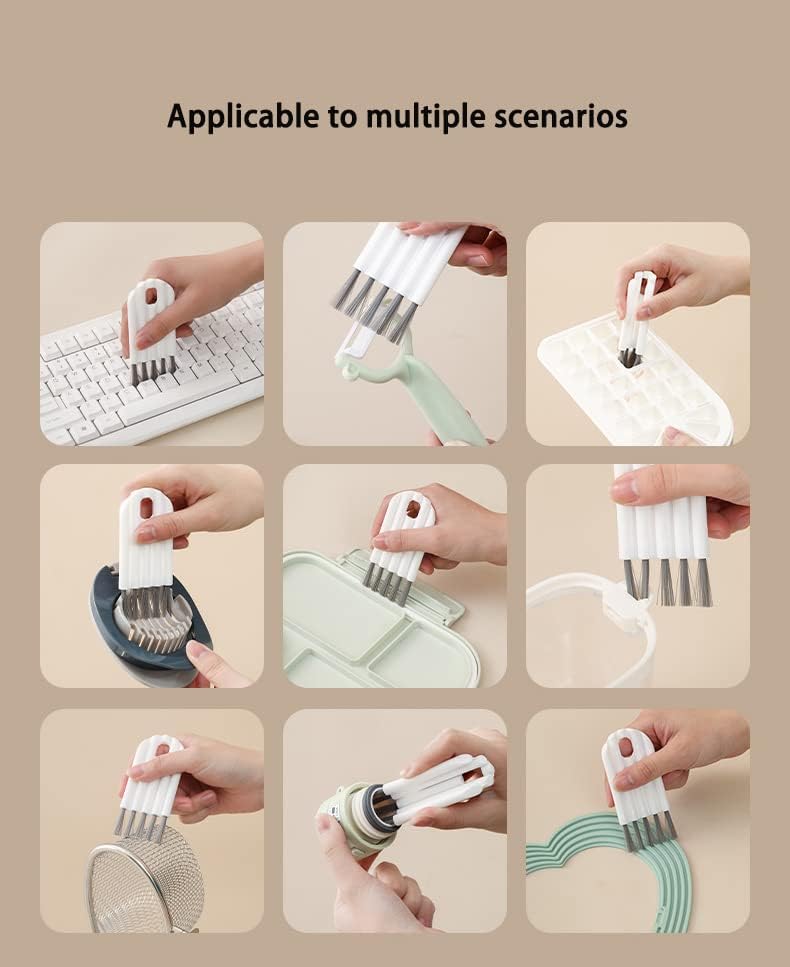 Applicable to multiple scenarios