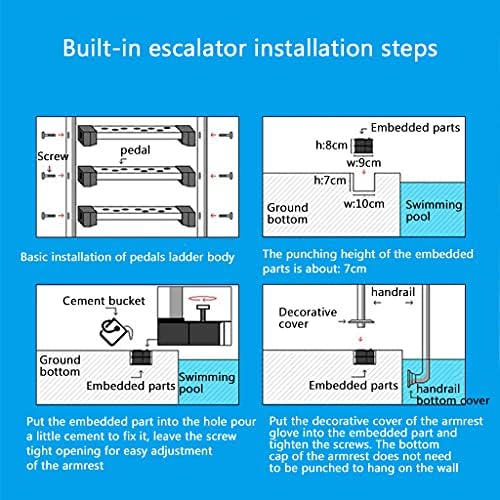 Built-in escalator installation steps

Screw

pedal

Basic installation of pedals ladder body

Embedded parts

h:8cm

w:9cm

h:7cm

w:10cm

Ground bottom

Swimming pool

The punching height of the embedded parts is about: 7cm

Cement bucket

Ground bottom

Embedded parts

Swimming pool

Put the embedded part into the hole pour a little cement to fix it, leave the screw tight opening for easy adjustment of the armrest

handrail

Decorative cover

Embedded parts

handrail bottom cover

Put the decorative cover of the armrest glove into the embedded part and tighten the screws. The bottom cap of the armrest does not need to be punched to hang on the wall