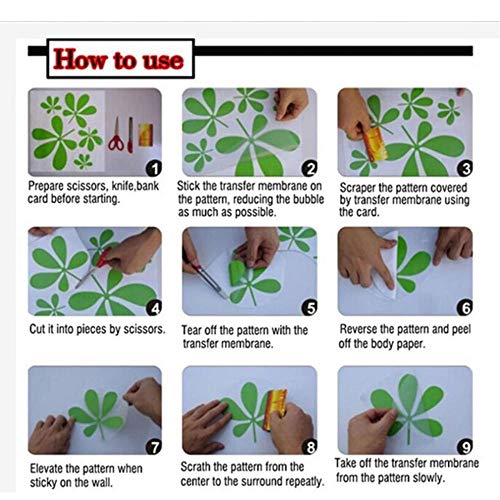 How to use

1
Prepare scissors, knife,bank card before starting.

2
Stick the transfer membrane on the pattern, reducing the bubble as much as possible.

3
Scraper the pattern covered by transfer membrane using the card.

4
Cut it into pieces by scissors.

5
Tear off the pattern with the transfer membrane.

6
Reverse the pattern and peel off the body paper.

7
Elevate the pattern when sticky on the wall.

8
Scrath the pattern from the center to the surround repeatly.

9
Take off the transfer membrane from the pattern slowly.