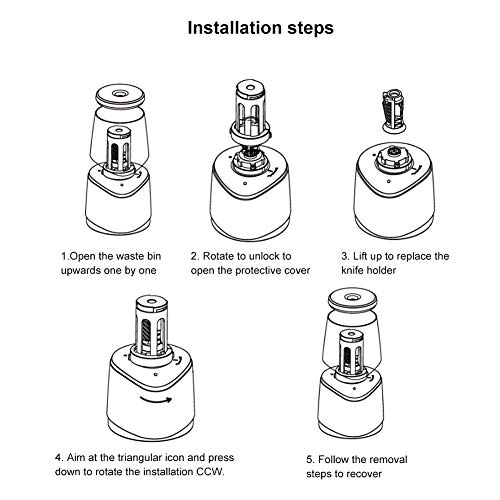 Installation steps

1.Open the waste bin upwards one by one

2. Rotate to unlock to open the protective cover

3. Lift up to replace the knife holder

4. Aim at the triangular icon and press down to rotate the installation CCW.

5. Follow the removal steps to recover