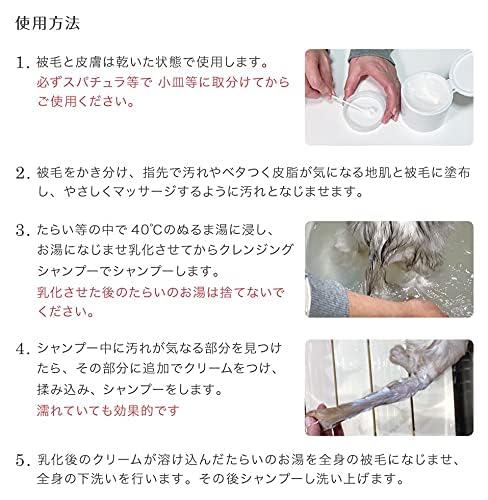 使用方法

1. 被毛と皮膚は乾いた状態で使用します。
必ずスパチュラ等で 小皿等に取分けてからご使用ください。

2. 被毛をかき分け、指先で汚れやベタつく皮脂が気になる地肌と被毛に塗布し、やさしくマッサージするように汚れとなじませます。

3. たらい等の中で 40℃のぬるま湯に浸し、お湯になじませ乳化させてからクレンジングシャンプーでシャンプーします。
乳化させた後のたらいのお湯は捨てないでください。

4. シャンプー中に汚れが気なる部分を見つけたら、その部分に追加でクリームをつけ、揉み込み、シャンプーをします。
濡れていても効果的です

5. 乳化後のクリームが溶け込んだたらいのお湯を全身の被毛になじませ、全身の下洗いを行います。その後シャンプーし洗い上げます。