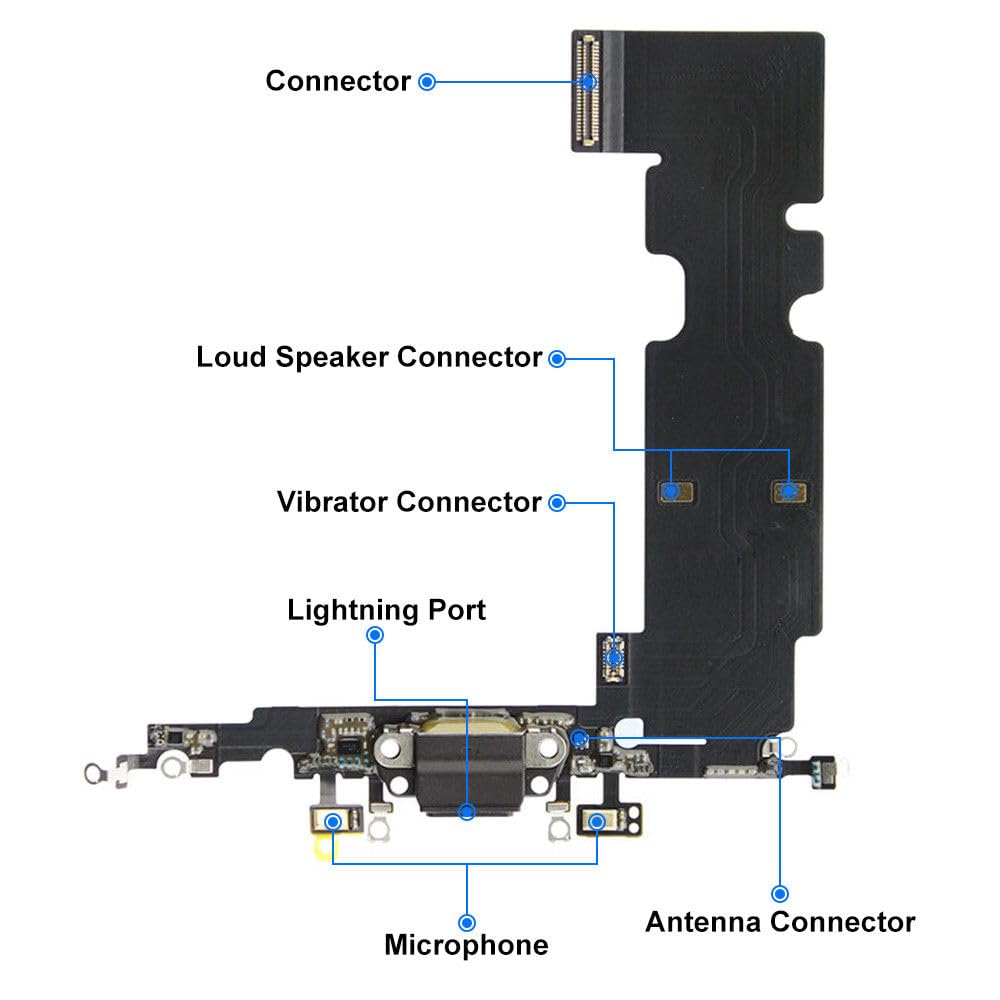 Connector

Loud Speaker Connector

Vibrator Connector

Lightning Port

Microphone

Antenna Connector