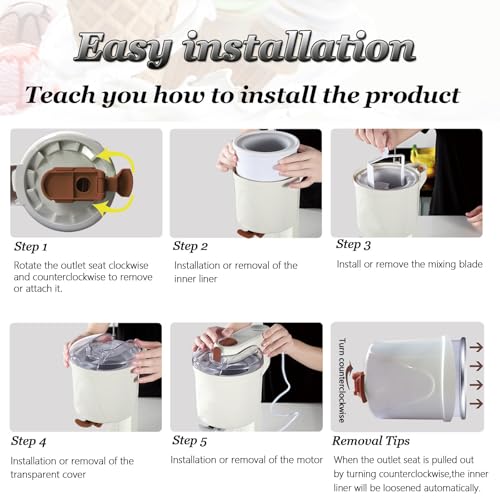 Easy installation

Teach you how to install the product

Step 1

Rotate the outlet seat clockwise and counterclockwise to remove or attach it.

Step 2

Installation or removal of the inner liner

Step 3

Install or remove the mixing blade

Step 4

Installation or removal of the transparent cover

Step 5

Installation or removal of the motor

Turn counterclockwise

Removal Tips

When the outlet seat is pulled out by turning counterclockwise,the inner liner will be loosened automatically.