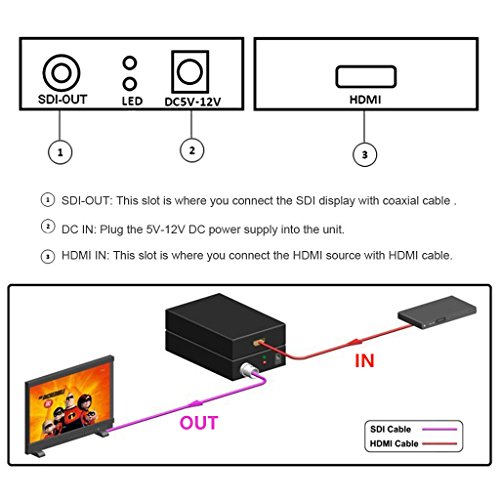 SDI-OUT LED DC5V-12V

HDMI

1 2 3

1 SDI-OUT: This slot is where you connect the SDI display with coaxial cable .

2 DC IN: Plug the 5V-12V DC power supply into the unit.

3 HDMI IN: This slot is where you connect the HDMI source with HDMI cable.

IN

OUT

SDI Cable
HDMI Cable