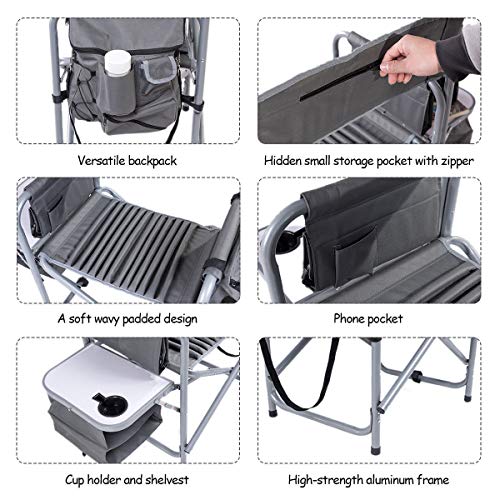 Versatile backpack

Hidden small storage pocket with zipper

A soft wavy padded design

Phone pocket

Cup holder and shelvest

High-strength aluminum frame