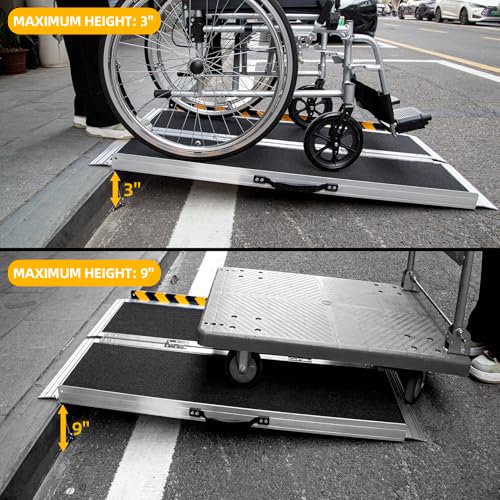 MAXIMUM HEIGHT: 3"

3"

MAXIMUM HEIGHT: 9"

9"