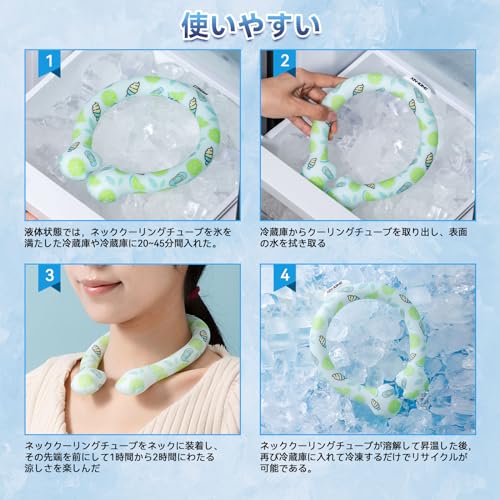 使いやすい

1

液体状態では，ネッククーリングチューブを氷を満たした冷蔵庫や冷蔵庫に20~45分間入れた。

2

冷蔵庫からクーリングチューブを取り出し、表面の水を拭き取る

3

ネッククーリングチューブをネックに装着し、その先端を前にして1時間から2時間にわたる涼しさを楽しんだ

4

ネッククーリングチューブが溶解して昇温した後，再び冷蔵庫に入れて冷凍するだけでリサイクルが可能である。