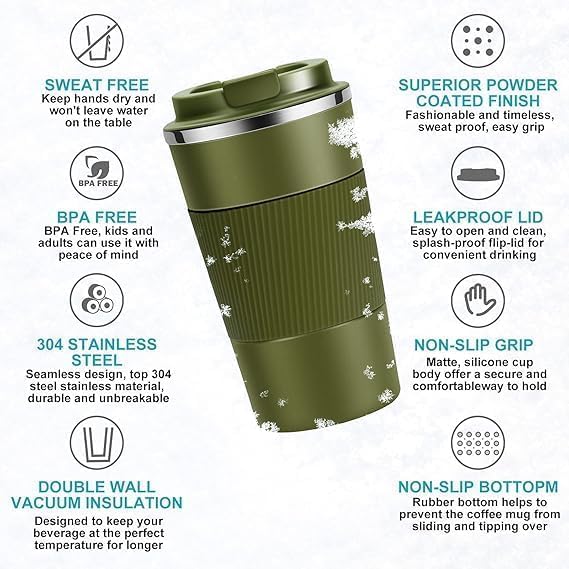 SWEAT FREE
Keep hands dry and won't leave water on the table

BPA FREE

BPA FREE
BPA Free, kids and adults can use it with peace of mind

304 STAINLESS STEEL
Seamless design, top 304 steel stainless material, durable and unbreakable

DOUBLE WALL VACUUM INSULATION
Designed to keep your beverage at the perfect temperature for longer

SUPERIOR POWDER COATED FINISH
Fashionable and timeless, sweat proof, easy grip

LEAKPROOF LID
Easy to open and clean, splash-proof flip-lid for convenient drinking

NON-SLIP GRIP
Matte, silicone cup body offer a secure and comfortableway to hold

NON-SLIP BOTTOPM
Rubber bottom helps to prevent the coffee mug from sliding and tipping over