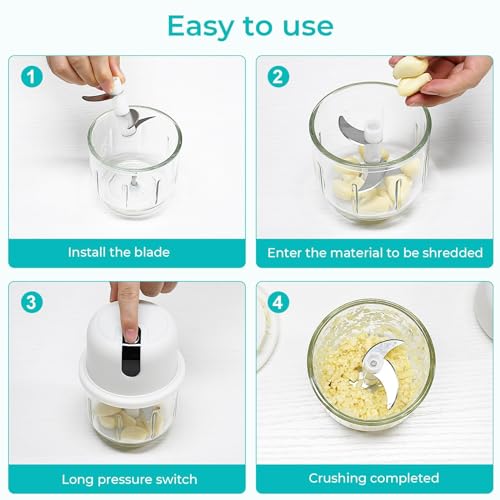 Easy to use

1

Install the blade

2

Enter the material to be shredded

3

Long pressure switch

4

Crushing completed