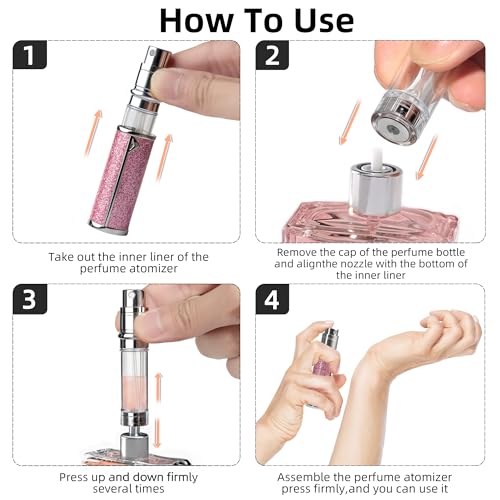 How To Use

1

Take out the inner liner of the perfume atomizer

2

Remove the cap of the perfume bottle and alignthe nozzle with the bottom of the inner liner

3

Press up and down firmly several times

4

Assemble the perfume atomizer press firmly,and you can use it