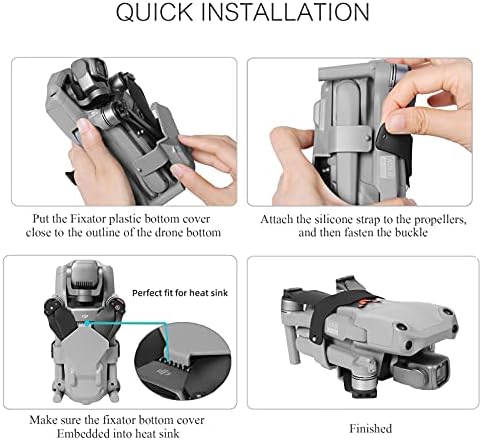 QUICK INSTALLATION

Put the Fixator plastic bottom cover close to the outline of the drone bottom

Attach the silicone strap to the propellers, and then fasten the buckle

Perfect fit for heat sink

Make sure the fixator bottom cover Embedded into heat sink

Finished